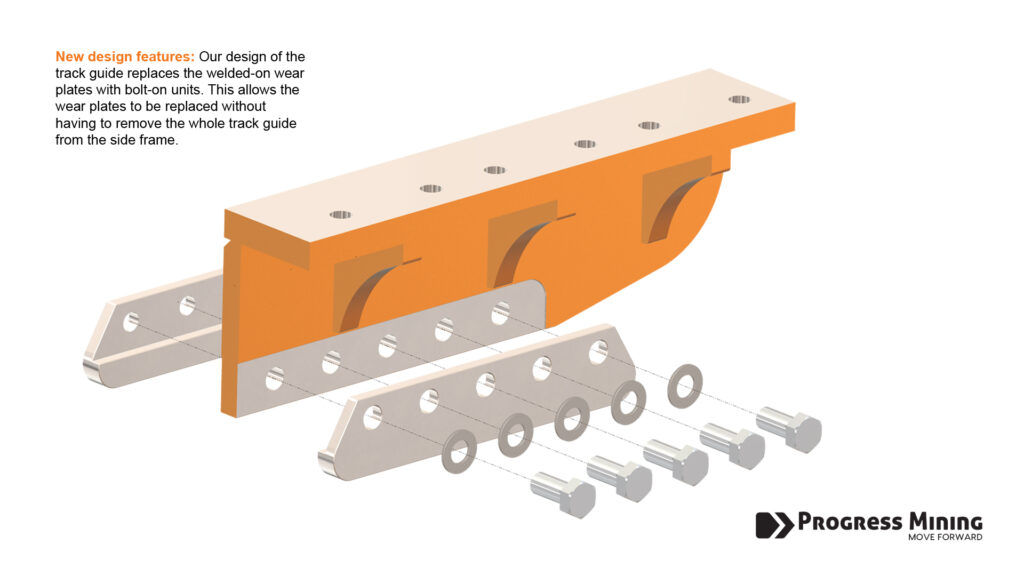 New design features: Our design of the track guide replaces the welded-on wear plates with bolt-on units. This allows the wear plates to be replaced without having to remove the whole track guide from the side frame.

PROGRESS MINING
MOVE FORWARD