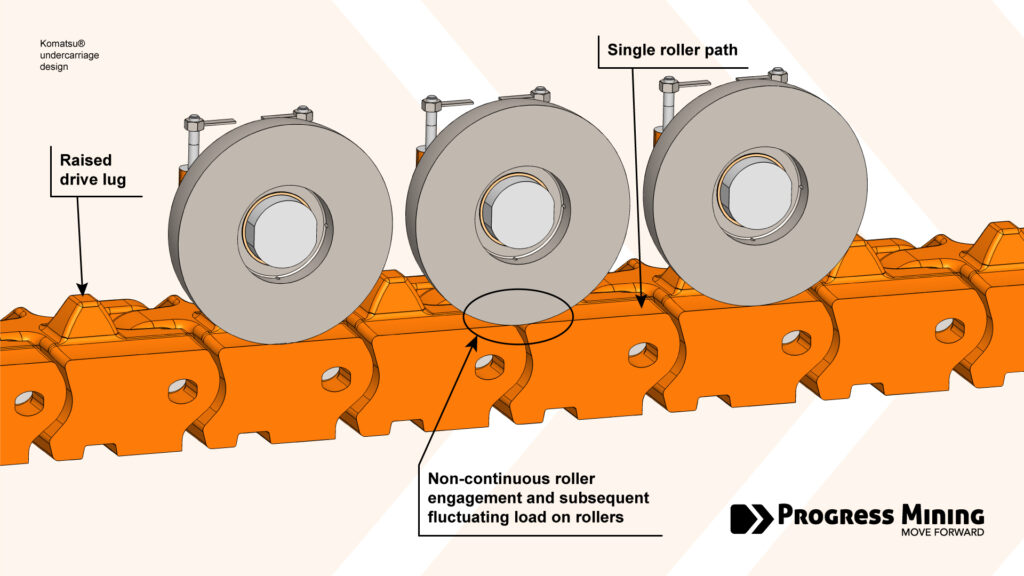 Komatsu® undercarriage design

Single roller path

Raised drive lug

Non-continuous roller engagement and subsequent fluctuating load on rollers

PROGRESS MINING
MOVE FORWARD